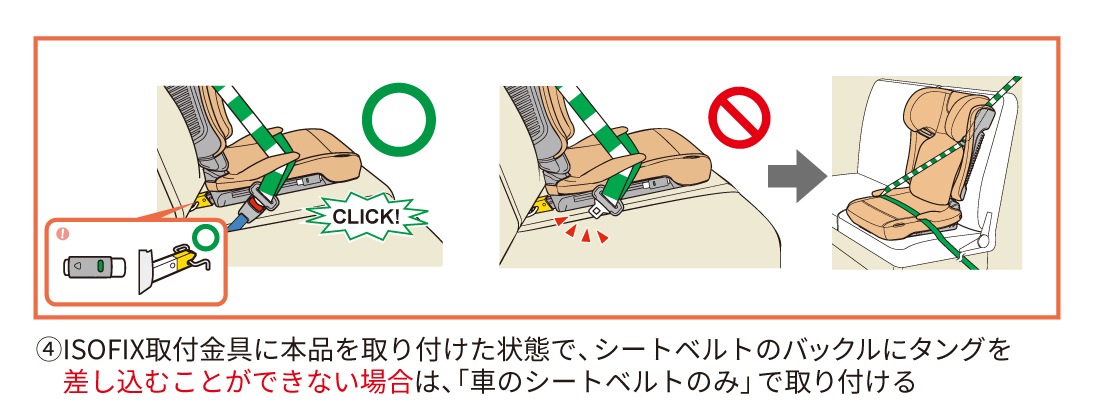 CLICK!

④ISOFIX取付金具に本品を取り付けた状態で、シートベルトのバックルにタングを差し込むことができない場合は、「車のシートベルトのみ」で取り付ける